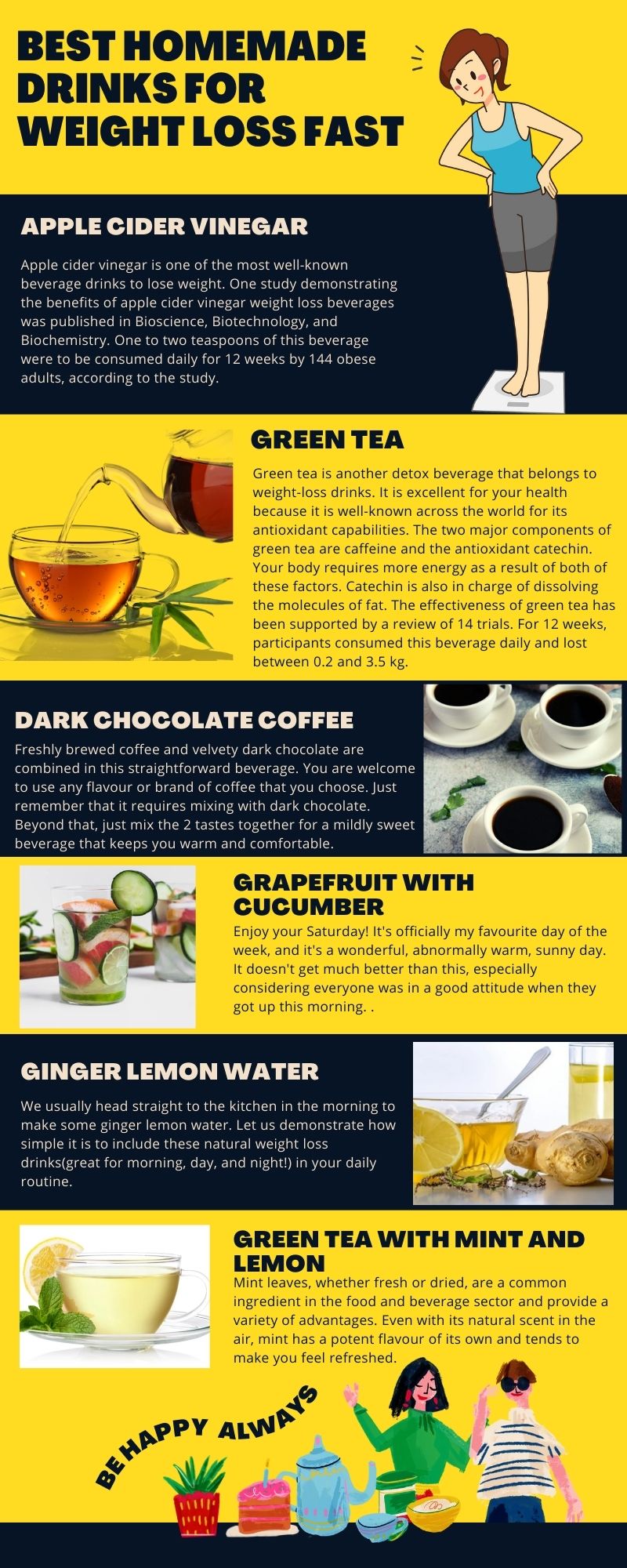 BEST HOMEMADE DRINKS FOR WEIGHT LOSS FAST

APPLE CIDER VINEGAR

Apple cider vinegar is one of the most well-known beverage drinks to lose weight. One study demonstrating the benefits of apple cider vinegar weight loss beverages was published in Bioscience, Biotechnology, and Biochemistry. One to two teaspoons of this beverage were to be consumed daily for 12 weeks by 144 obese adults, according to the study.

GREEN TEA

Green tea is another detox beverage that belongs to weight-loss drinks. It is excellent for your health because it is well-known across the world for its antioxidant capabilities. The two major components of green tea are caffeine and the antioxidant catechin. Your body requires more energy as a result of both of these factors. Catechin is also in charge of dissolving the molecules of fat. The effectiveness of green tea has been supported by a review of 14 trials. For 12 weeks, participants consumed this beverage daily and lost between 0.2 and 3.5 kg.

DARK CHOCOLATE COFFEE

Freshly brewed coffee and velvety dark chocolate are combined in this straightforward beverage. You are welcome to use any flavour or brand of coffee that you choose. Just remember that it requires mixing with dark chocolate. Beyond that, just mix the 2 tastes together for a mildly sweet beverage that keeps you warm and comfortable.

GRAPEFRUIT WITH CUCUMBER

Enjoy your Saturday! It's officially my favourite day of the week, and it's a wonderful, abnormally warm, sunny day. It doesn't get much better than this, especially considering everyone was in a good attitude when they got up this morning. .

GINGER LEMON WATER

We usually head straight to the kitchen in the morning to make some ginger lemon water. Let us demonstrate how simple it is to include these natural weight loss drinks(great for morning, day, and night!) in your daily routine.

GREEN TEA WITH MINT AND LEMON

Mint leaves, whether fresh or dried, are a common ingredient in the food and beverage sector and provide a variety of advantages. Even with its natural scent in the air, mint has a potent flavour of its own and tends to make you feel refreshed.

BE HAPPY ALWAYS